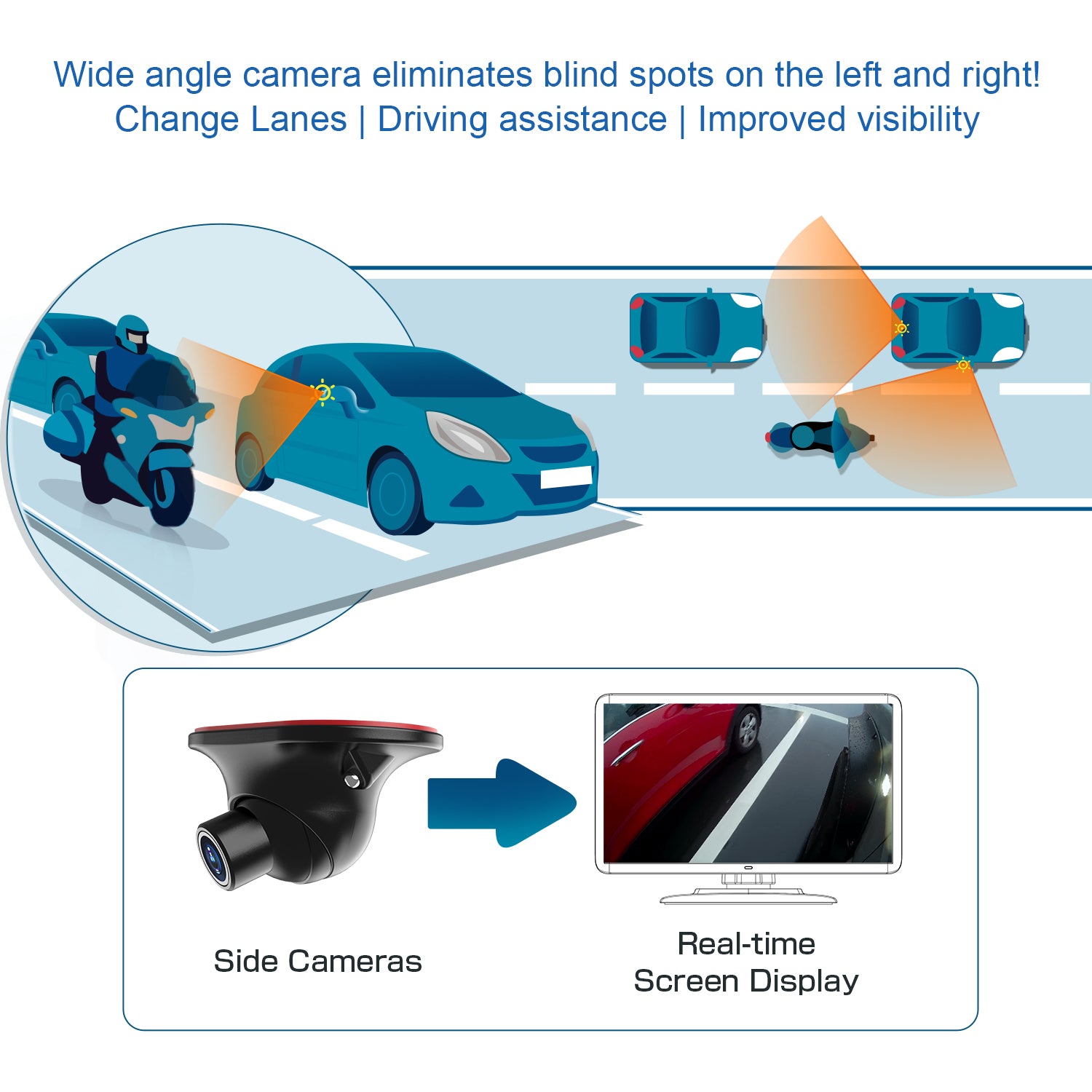 Wide angle camera eliminates blind spots on the left and right!
Change Lanes | Driving assistance | Improved visibility

Side Cameras

Real-time
Screen Display