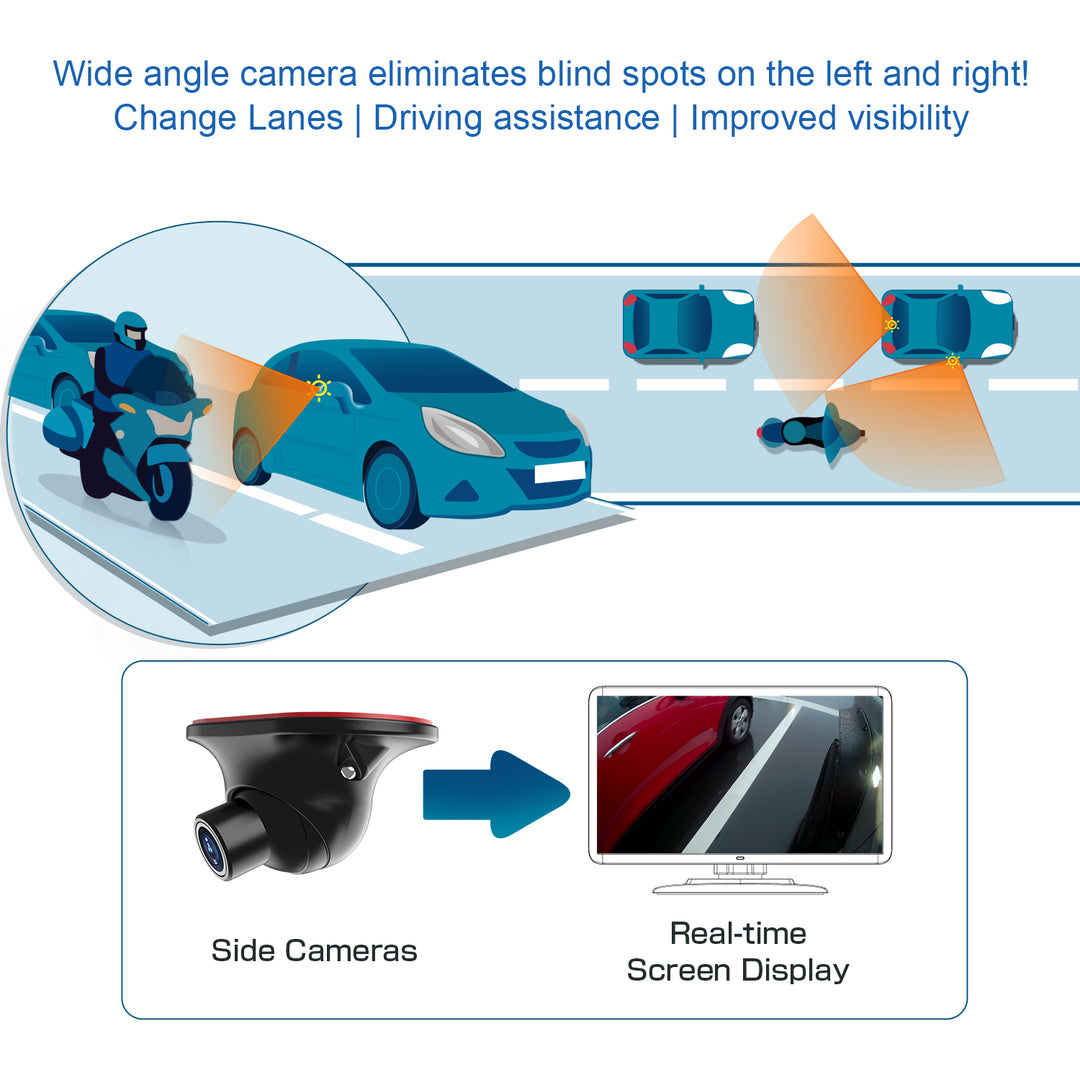 Wide angle camera eliminates blind spots on the left and right!
Change Lanes | Driving assistance | Improved visibility

Side Cameras

Real-time
Screen Display