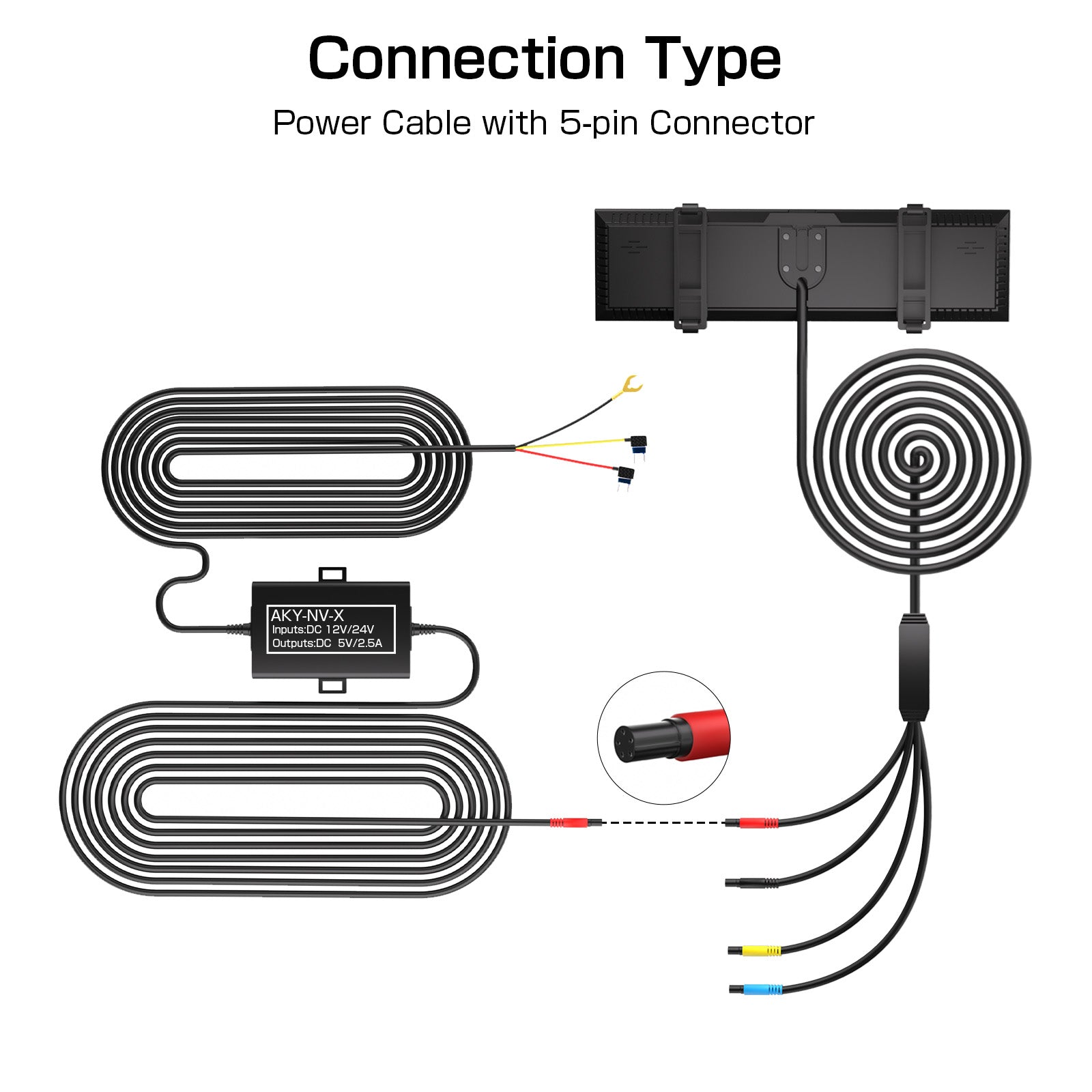 Connection Type

Power Cable with 5-pin Connector

AKY-NV-X
Inputs:DC 12V/24V
Outputs:DC 5V/2.5A